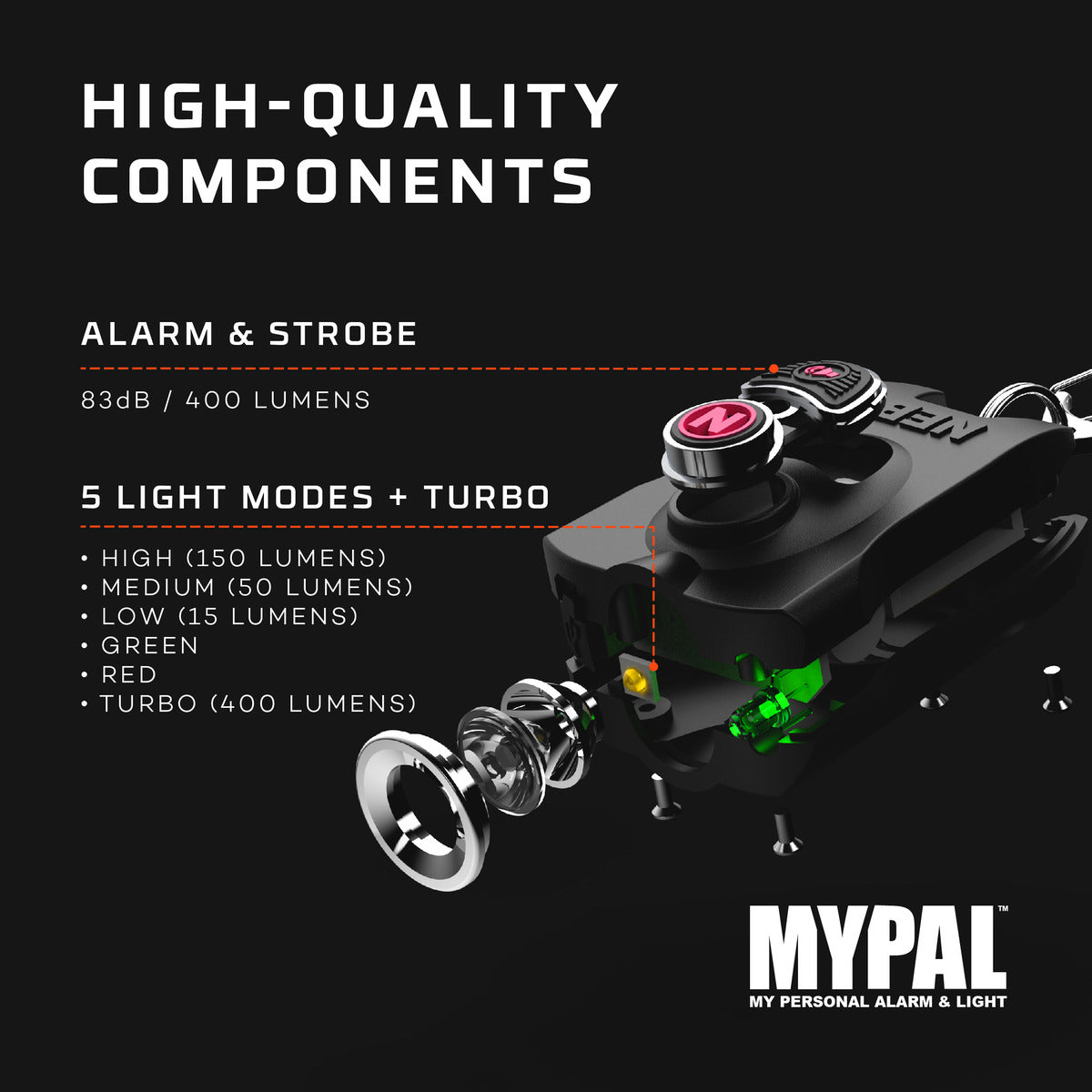 HIGH-QUALITY COMPONENTS

ALARM & STROBE

83dB / 400 LUMENS

5 LIGHT MODES + TURBO

• HIGH (150 LUMENS)
• MEDIUM (50 LUMENS)
• LOW (15 LUMENS)
• GREEN
• RED
• TURBO (400 LUMENS)

N

NEB

MYPAL™
MY PERSONAL ALARM & LIGHT