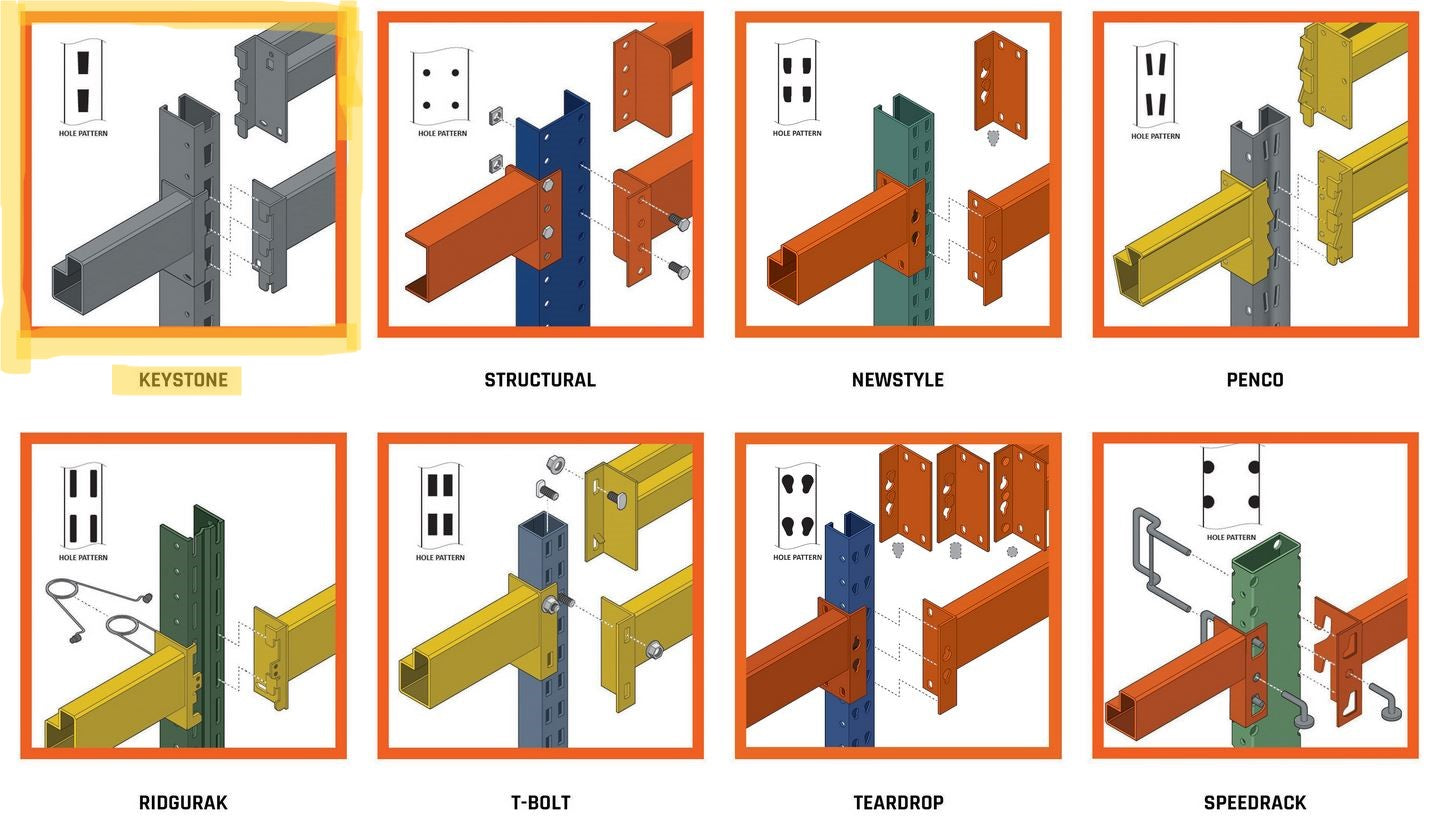 HOLE PATTERN

KEYSTONE

HOLE PATTERN

STRUCTURAL

HOLE PATTERN

NEWSTYLE

HOLE PATTERN

PENCO

HOLE PATTERN

RIDGURAK

HOLE PATTERN

T-BOLT

HOLE PATTERN

TEARDROP

HOLE PATTERN

SPEEDRACK